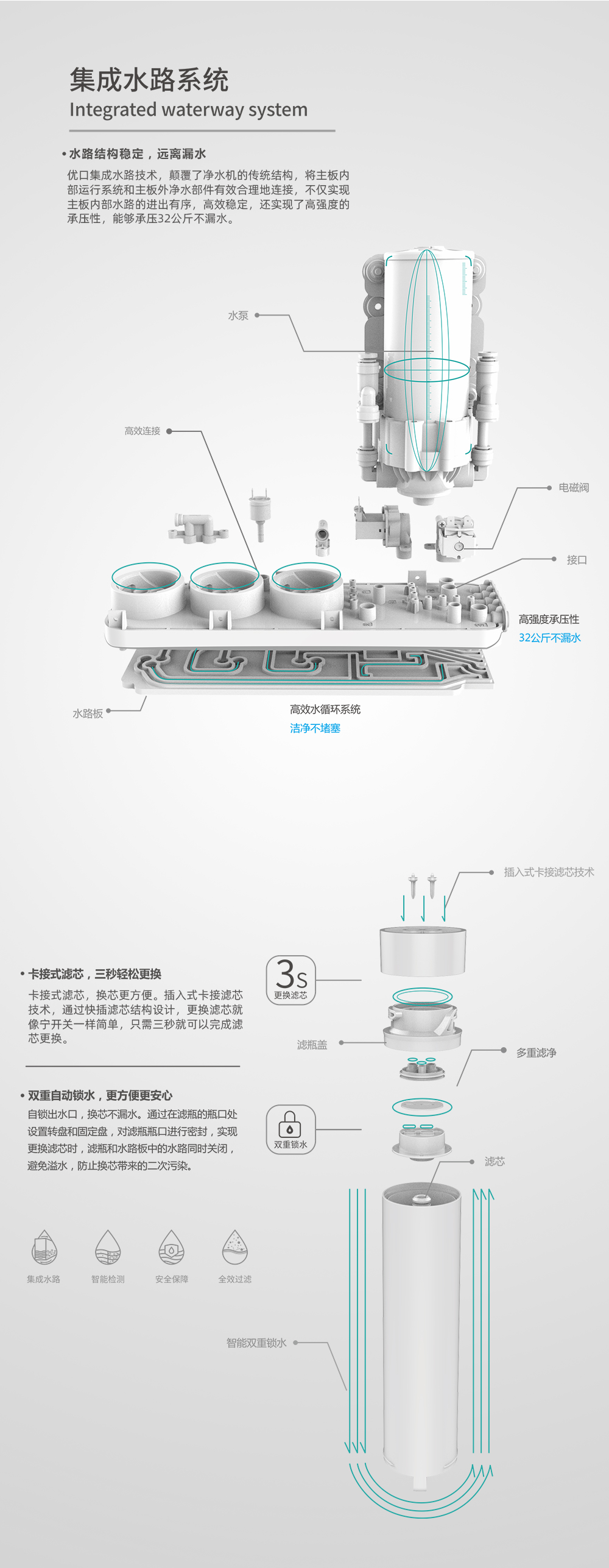 集成水路系统
Integrated waterway system

• 水路结构稳定，远离漏水

优口集成水路技术，颠覆了净水机的传统结构，将主板内部运行系统和主板外净水部件有效合理地连接，不仅实现主板内部水路的进出有序，高效稳定，还实现了高强度的承压性，能够承压32公斤不漏水。

水泵

高效连接

电磁阀

接口

高强度承压性
32公斤不漏水

水路板

高效水循环系统
洁净不堵塞

插入式卡接滤芯技术

• 卡接式滤芯，三秒轻松更换

卡接式滤芯，换芯更方便。插入式卡接滤芯技术，通过快插滤芯结构设计，更换滤芯就像宁开关一样简单，只需三秒就可以完成滤芯更换。

3s
更换滤芯

滤瓶盖

多重滤净

• 双重自动锁水，更方便更安心

自锁出水口，换芯不漏水。通过在滤瓶的瓶口处设置转盘和固定盘，对滤瓶瓶口进行密封，实现更换滤芯时，滤瓶和水路板中的水路同时关闭，避免溢水，防止换芯带来的二次污染。

双重锁水

滤芯

集成水路

智能检测

安全保障

全效过滤

智能双重锁水