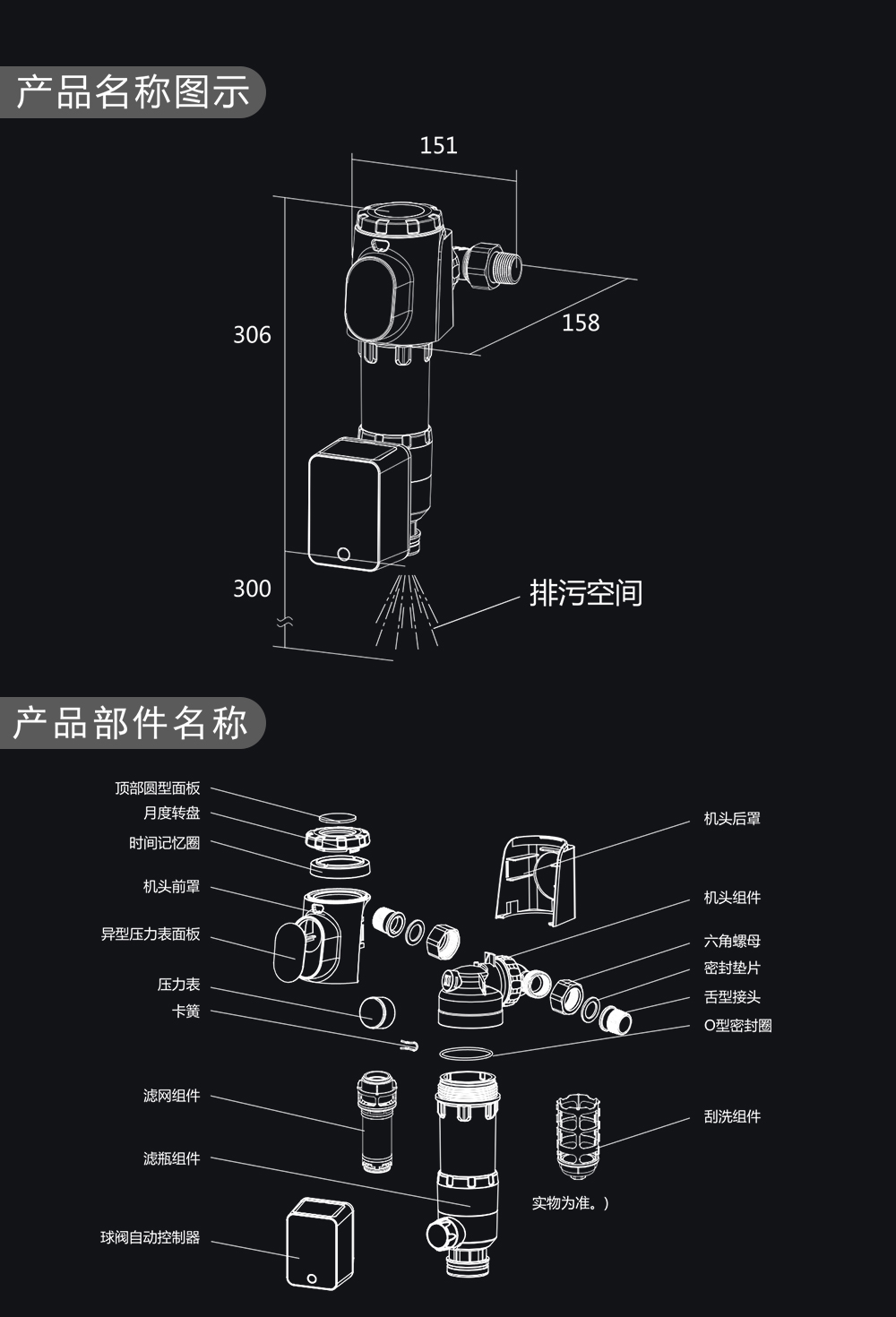 产品名称图示

151

306

158

300

排污空间

产品部件名称

顶部圆型面板

月度转盘

时间记忆圈

机头前罩

异型压力表面板

压力表

卡簧

滤网组件

滤瓶组件

球阀自动控制器

机头后罩

机头组件

六角螺母

密封垫片

舌型接头

O型密封圈

刮洗组件

实物为准。)